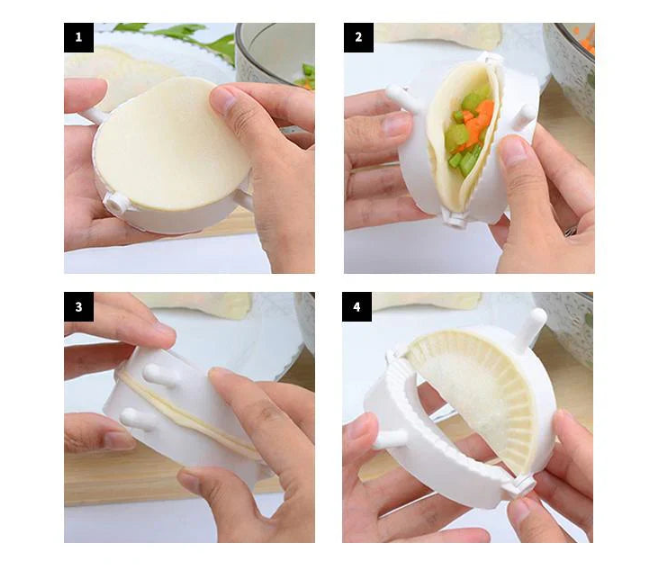 1

2

3

4