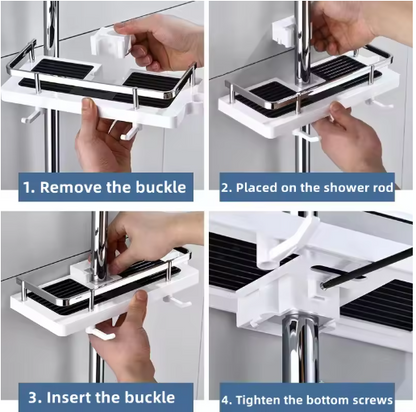 1. Remove the buckle

2. Placed on the shower rod

3. Insert the buckle

4. Tighten the bottom screws