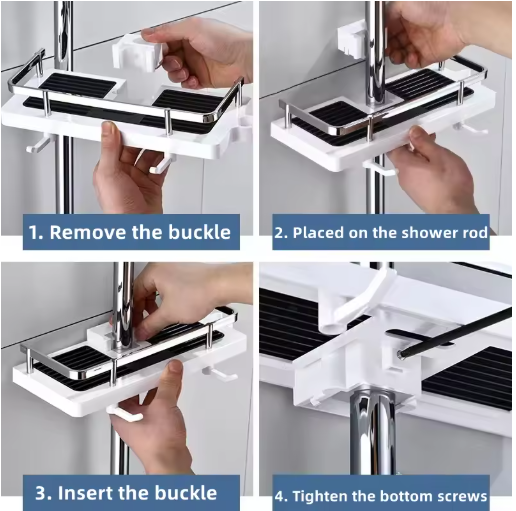 1. Remove the buckle

2. Placed on the shower rod

3. Insert the buckle

4. Tighten the bottom screws