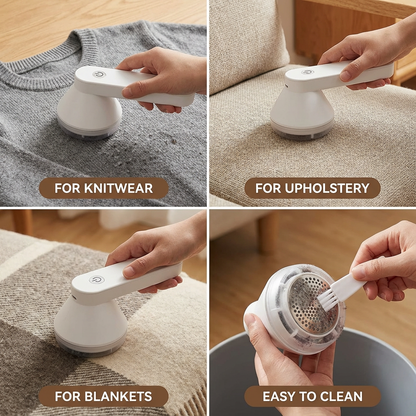 FOR KNITWEAR

FOR UPHOLSTERY

FOR BLANKETS

EASY TO CLEAN