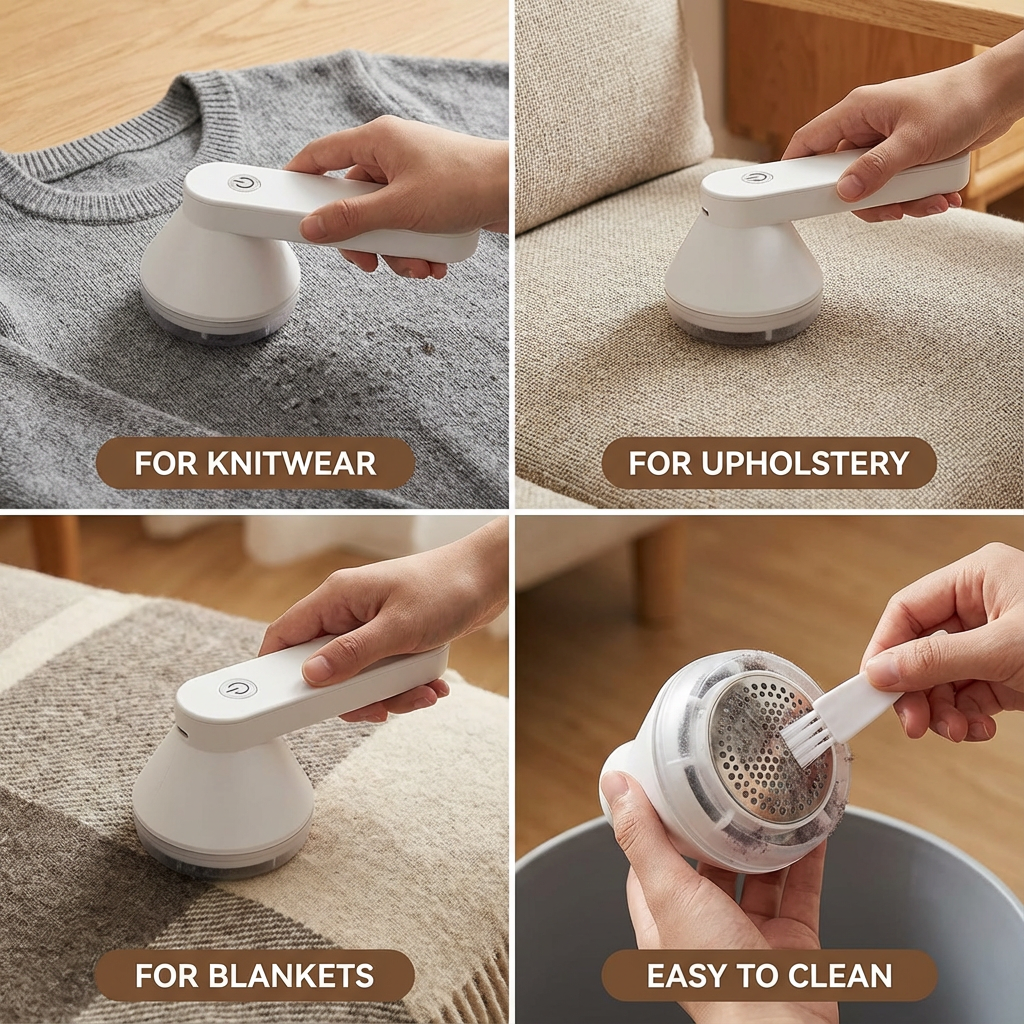 FOR KNITWEAR

FOR UPHOLSTERY

FOR BLANKETS

EASY TO CLEAN