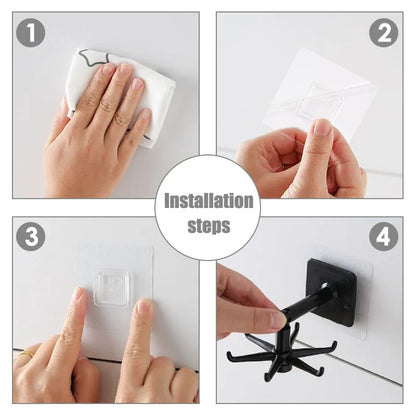 1

2

Installation steps

3

4