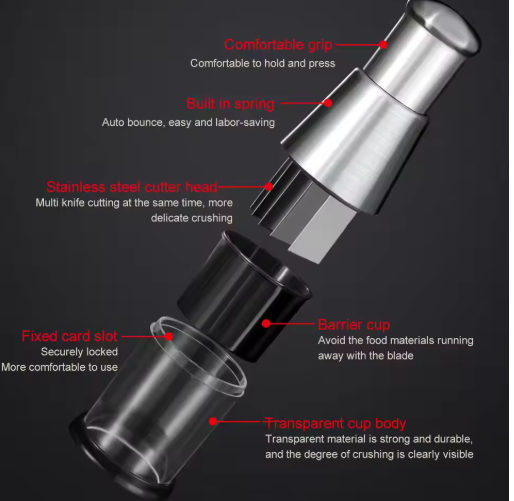 Comfortable grip
Comfortable to hold and press

Built in spring
Auto bounce, easy and labor-saving

Stainless steel cutter head
Multi knife cutting at the same time, more delicate crushing

Fixed card slot
Securely locked
More comfortable to use

Barrier cup
Avoid the food materials running away with the blade

Transparent cup body
Transparent material is strong and durable, and the degree of crushing is clearly visible