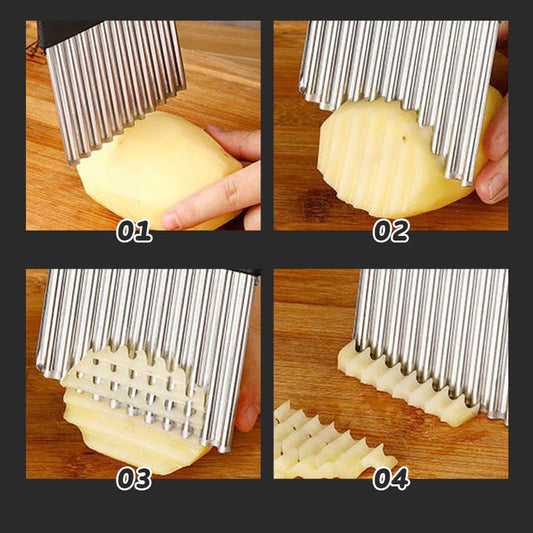 01

02

03

04