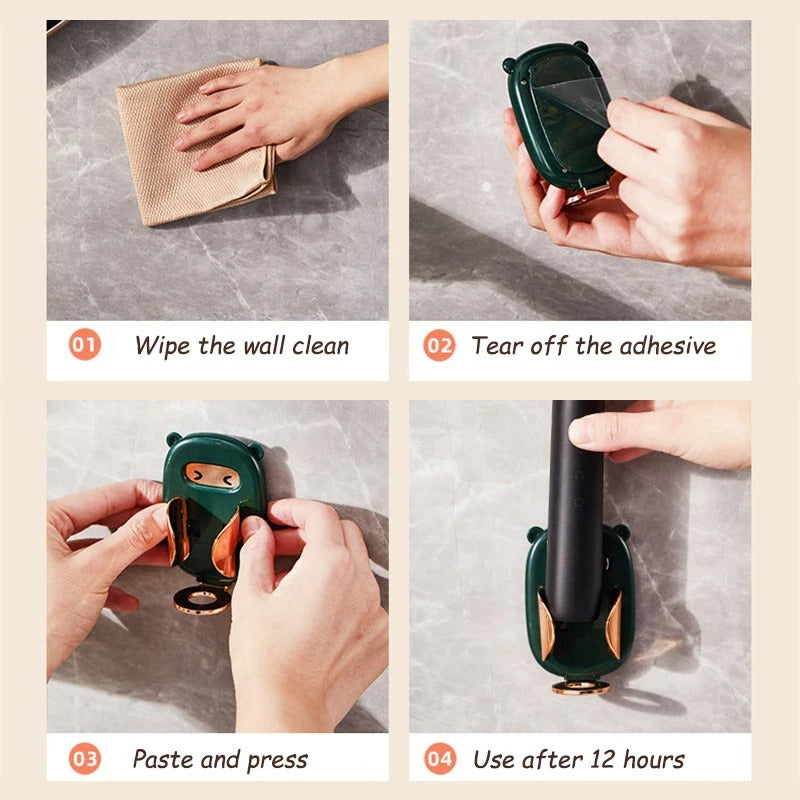 01 Wipe the wall clean

02 Tear off the adhesive

03 Paste and press

04 Use after 12 hours